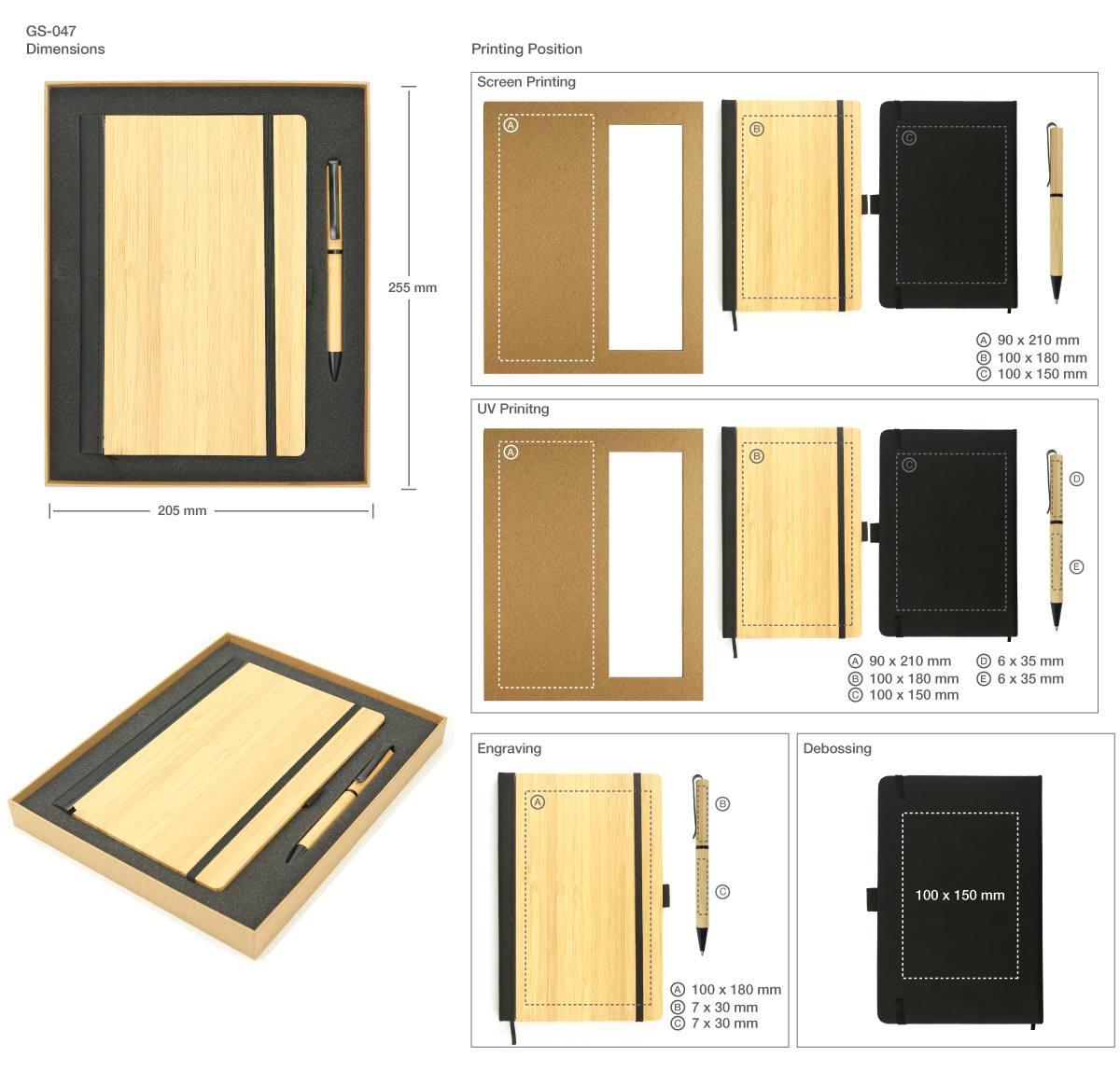 GS-047
Dimensions

255 mm

205 mm

Printing Position

Screen Printing

A

B

C

A 90 x 210 mm
B 100 x 180 mm
C 100 x 150 mm

UV Prinitng

A

B

C

D

E

A 90 x 210 mm
B 100 x 180 mm
C 100 x 150 mm
D 6 x 35 mm
E 6 x 35 mm

Engraving

A

B

C

A 100 x 180 mm
B 7 x 30 mm
C 7 x 30 mm

Debossing

100 x 150 mm